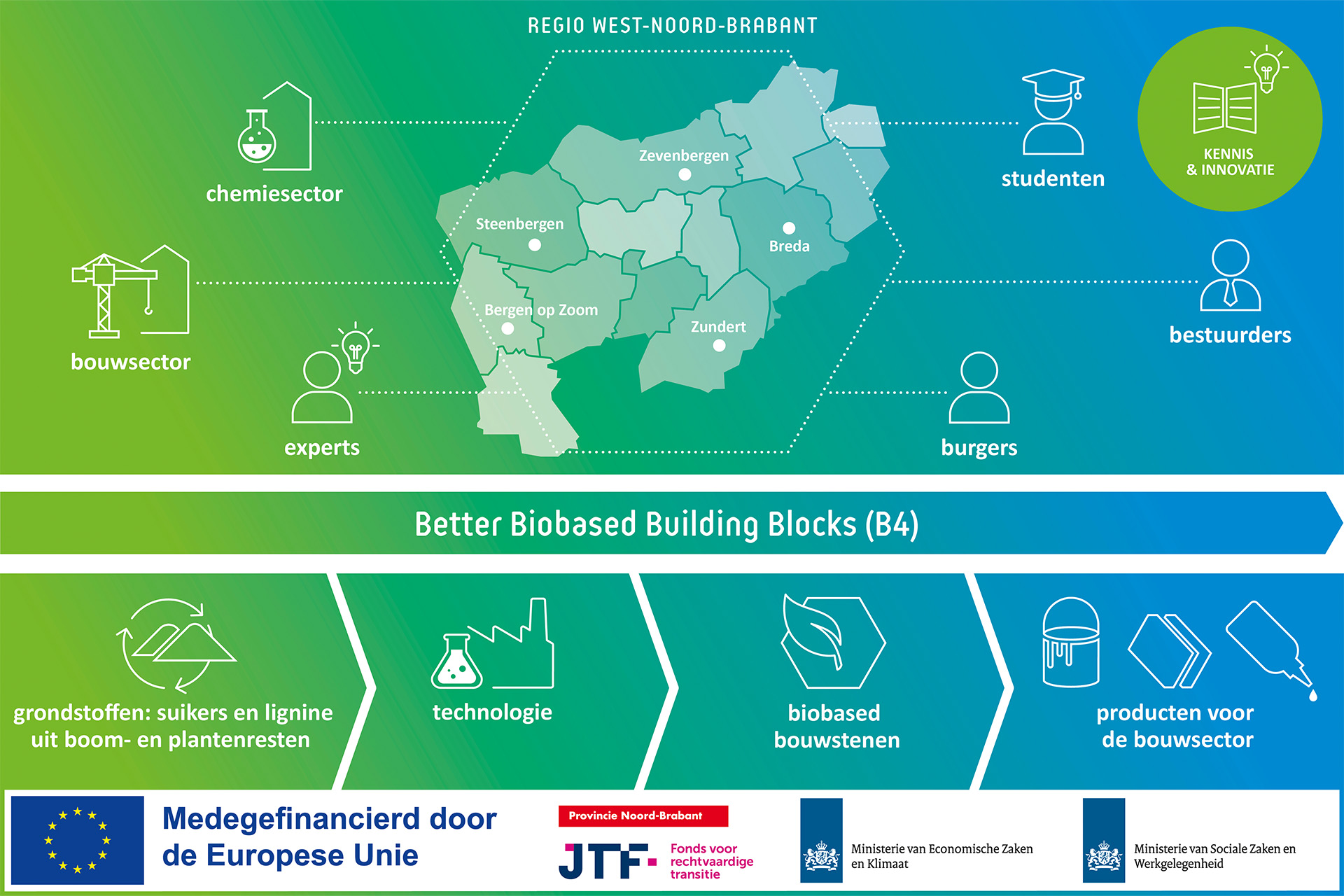 REGIO WEST-NOORD-BRABANT

chemiesector

bouwsector

experts

Zevenbergen

Steenbergen

Breda

Bergen op Zoom

Zundert

studenten

KENNIS & INNOVATIE

bestuurders

burgers

Better Biobased Building Blocks (B4)

grondstoffen: suikers en lignine uit boom- en plantenresten

technologie

biobased bouwstenen

producten voor de bouwsector

Medegefinancierd door de Europese Unie

Provincie Noord-Brabant

JTF Fonds voor rechtvaardige transitie

Ministerie van Economische Zaken en Klimaat

Ministerie van Sociale Zaken en Werkgelegenheid